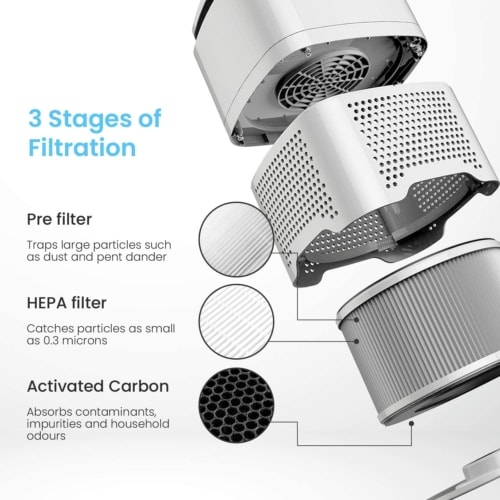 3 Stages of Filtration

Pre filter

Traps large particles such as dust and pent dander

HEPA filter

Catches particles as small as 0.3 microns

Activated Carbon

Absorbs contaminants, impurities and household odours